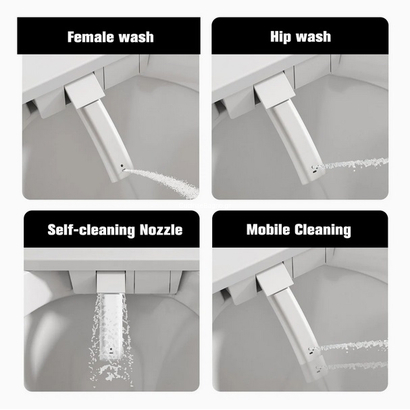 Female wash

Hip wash

Self-cleaning Nozzle

Mobile Cleaning