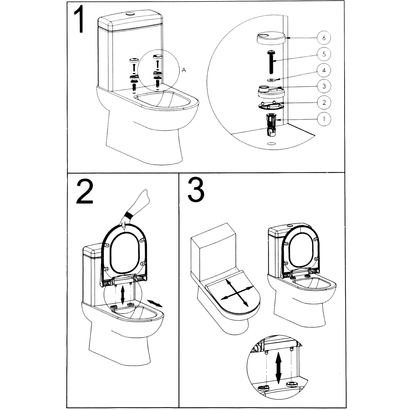 1

A

6

5

4

3

2

1

2

3