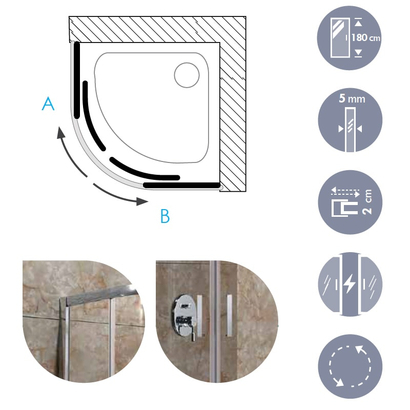 A

B

180 cm

5 mm

2 cm