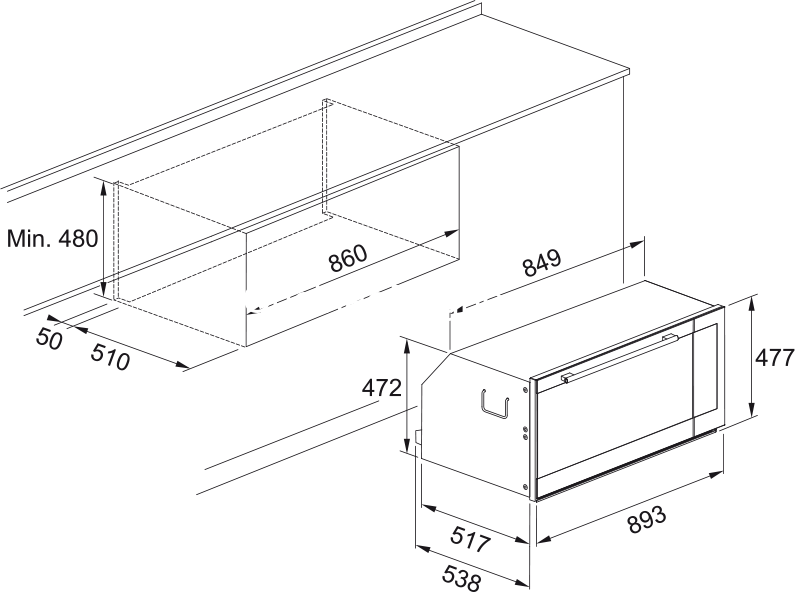 Min. 480

860

50

510

849

472

477

893

517

538