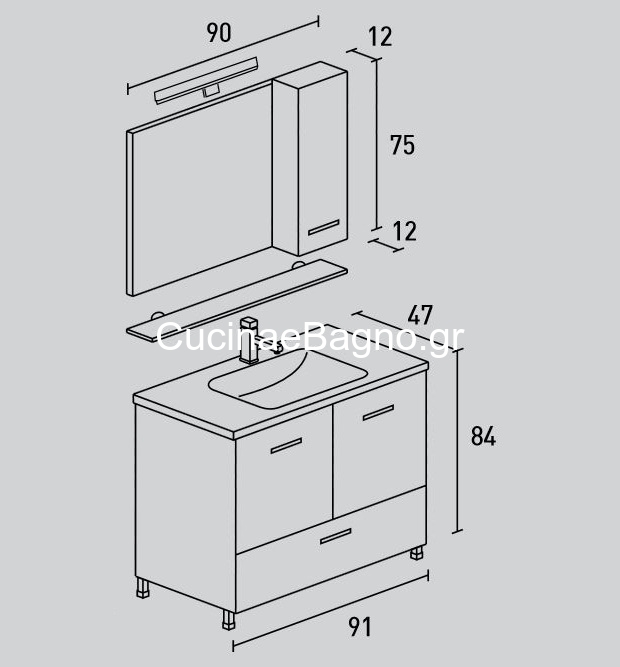 90
12
75
12
47
CucinaeBagno.gr
84
91