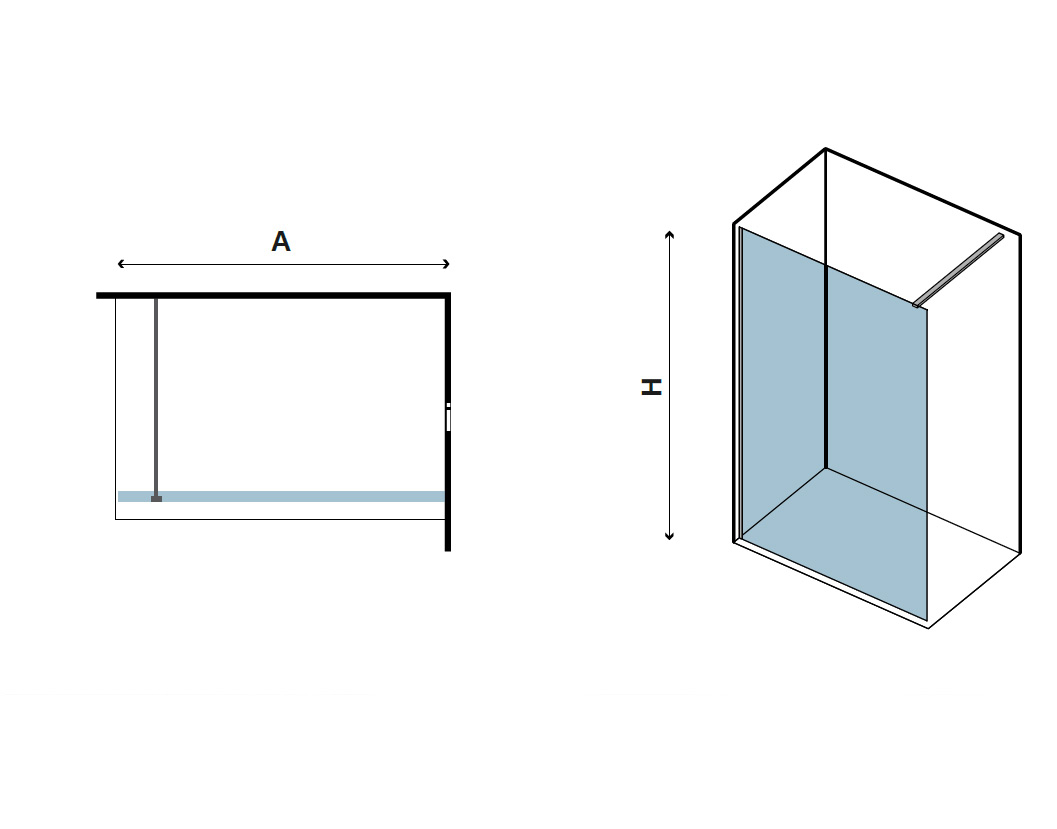 A

H