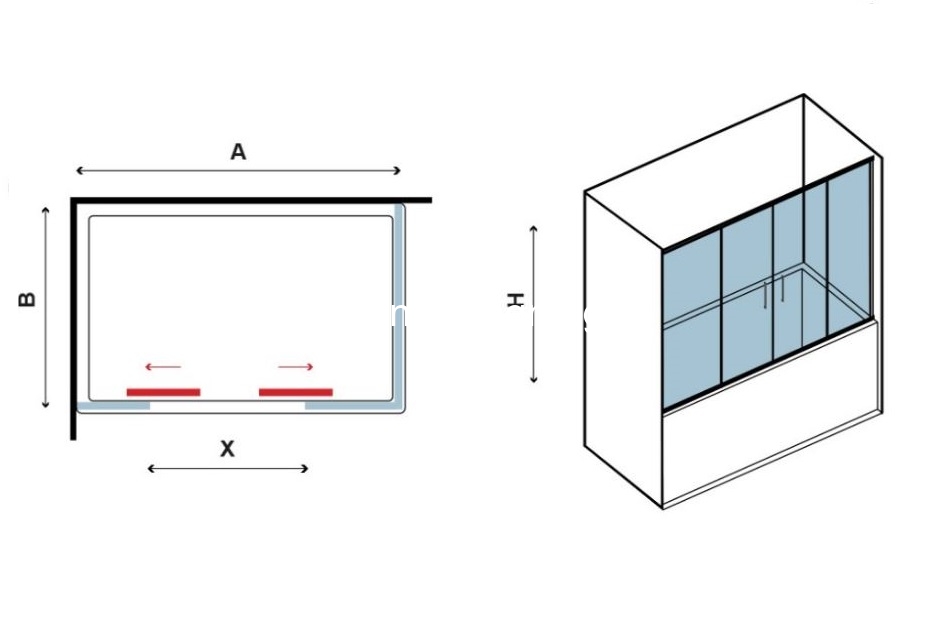 A

B

X

H