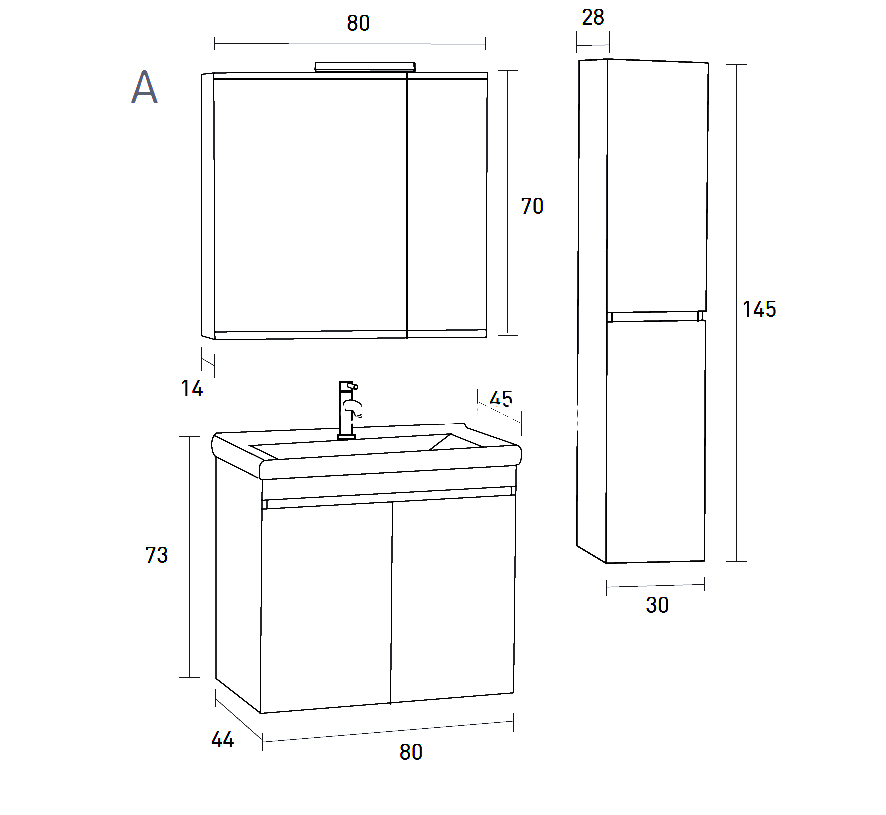 80
28
A
70
145
14
45
73
30
44
80