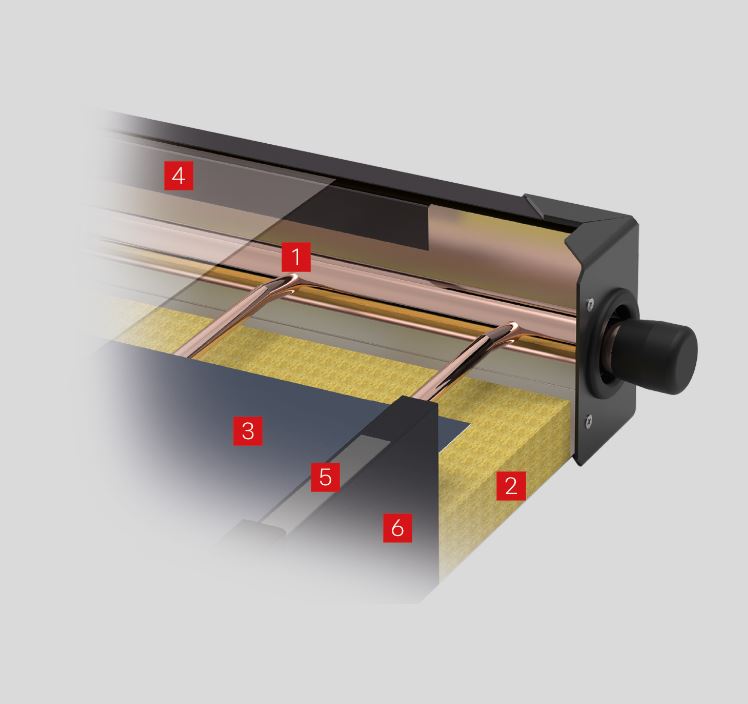 4
1
3
5
2
6